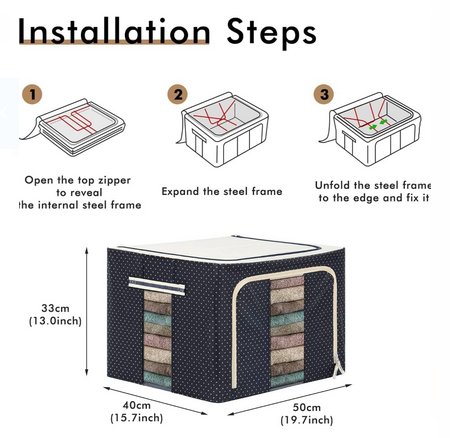 Installation Steps

1

Open the top zipper to reveal the internal steel frame

2

Expand the steel frame

3

Unfold the steel frame to the edge and fix it

33cm (13.0inch)

40cm (15.7inch)

50cm (19.7inch)