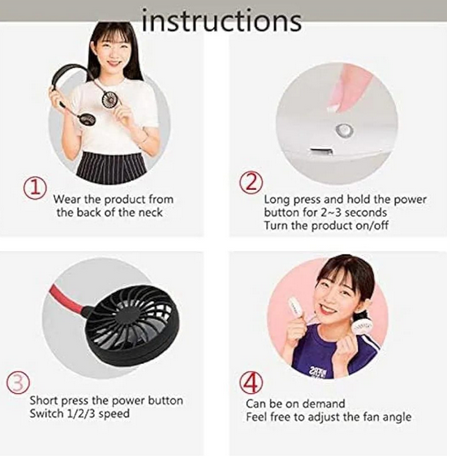 instructions

①
Wear the product from the back of the neck

②
Long press and hold the power button for 2~3 seconds
Turn the product on/off

③
Short press the power button
Switch 1/2/3 speed

④
Can be on demand
Feel free to adjust the fan angle