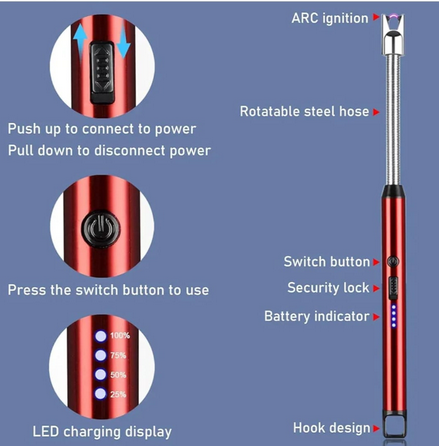 Push up to connect to power
Pull down to disconnect power

Press the switch button to use

100%
75%
50%
25%

LED charging display

ARC ignition

Rotatable steel hose

Switch button

Security lock

Battery indicator

Hook design