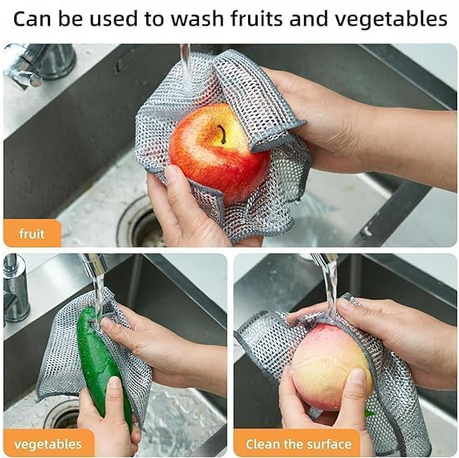 Can be used to wash fruits and vegetables

fruit

vegetables

Clean the surface