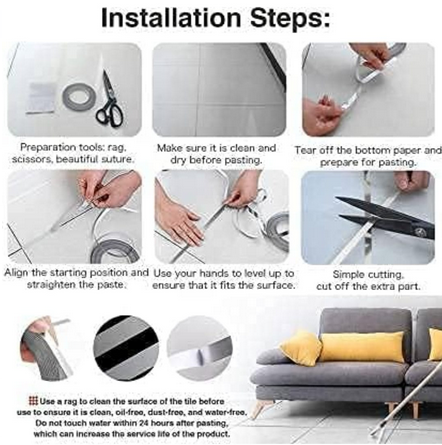 Installation Steps:

Preparation tools: rag, scissors, beautiful suture.

Make sure it is clean and dry before pasting.

Tear off the bottom paper and prepare for pasting.

Align the starting position and straighten the paste.

Use your hands to level up to ensure that it fits the surface.

Simple cutting, cut off the extra part.

Use a rag to clean the surface of the tile before use to ensure it is clean, oil-free, dust-free, and water-free. Do not touch water within 24 hours after pasting, which can increase the service life of the product.