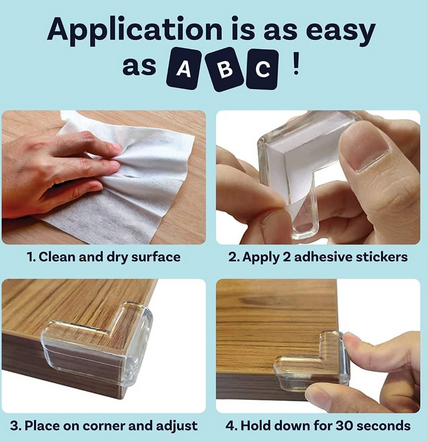 Application is as easy as A B C !

1. Clean and dry surface

2. Apply 2 adhesive stickers

3. Place on corner and adjust

4. Hold down for 30 seconds