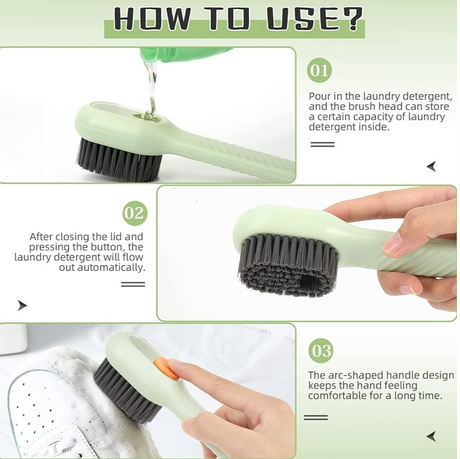 HOW TO USE?

01

Pour in the laundry detergent, and the brush head can store a certain capacity of laundry detergent inside.

02

After closing the lid and pressing the button, the laundry detergent will flow out automatically.

03

The arc-shaped handle design keeps the hand feeling comfortable for a long time.