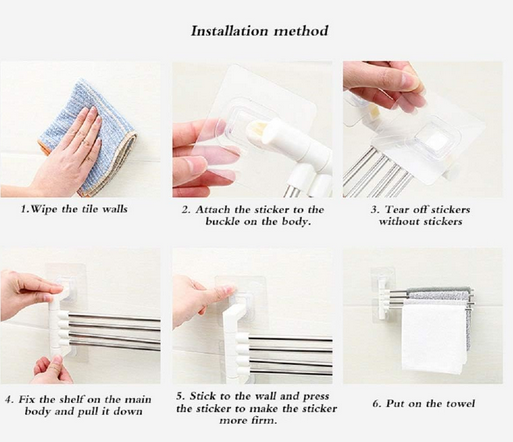 Installation method

1.Wipe the tile walls

2. Attach the sticker to the buckle on the body.

3. Tear off stickers without stickers

4. Fix the shelf on the main body and pull it down

5. Stick to the wall and press the sticker to make the sticker more firm.

6. Put on the towel