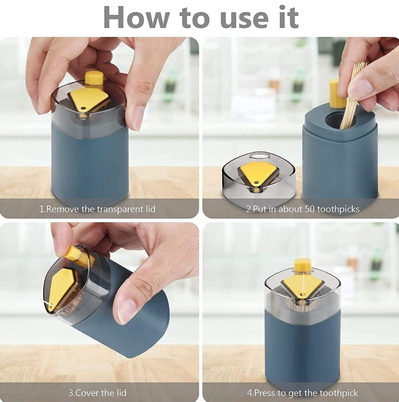 How to use it

1.Remove the transparent lid

2.Put in about 50 toothpicks

3.Cover the lid

4.Press to get the toothpick