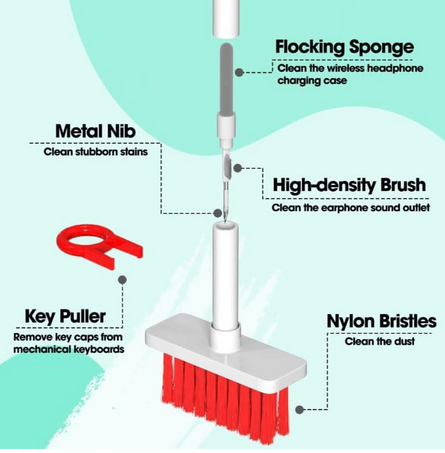 Flocking Sponge
Clean the wireless headphone charging case

Metal Nib
Clean stubborn stains

High-density Brush
Clean the earphone sound outlet

Key Puller
Remove key caps from mechanical keyboards

Nylon Bristles
Clean the dust