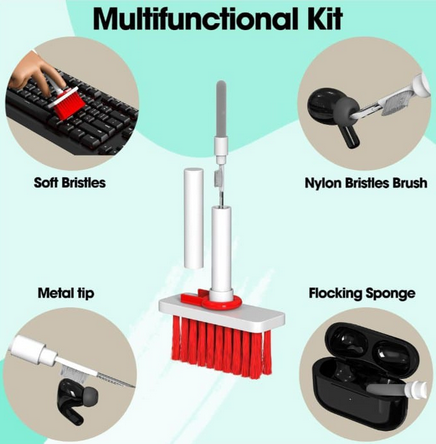 Multifunctional Kit

Soft Bristles

Nylon Bristles Brush

Metal tip

Flocking Sponge