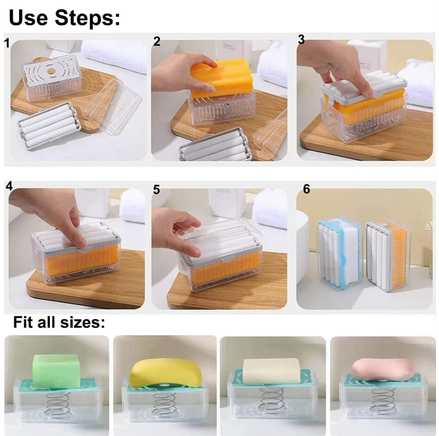 Use Steps:

1

2

3

4

5

6

Fit all sizes: