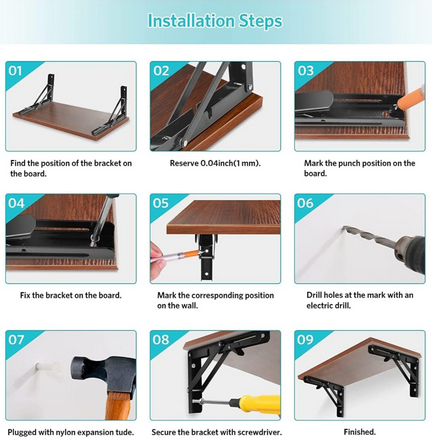 Installation Steps

01

Find the position of the bracket on the board.

02

Reserve 0.04inch(1 mm).

03

Mark the punch position on the board.

04

Fix the bracket on the board.

05

Mark the corresponding position on the wall.

06

Drill holes at the mark with an electric drill.

07

Plugged with nylon expansion tude.

08

Secure the bracket with screwdriver.

09

Finished.