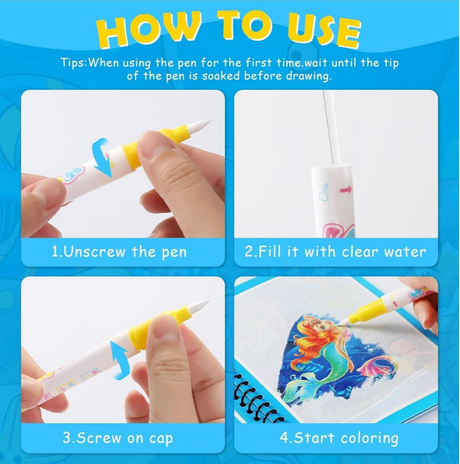 HOW TO USE

Tips:When using the pen for the first time.wait until the tip of the pen is soaked before drawing.

1.Unscrew the pen

2.Fill it with clear water

3.Screw on cap

4.Start coloring