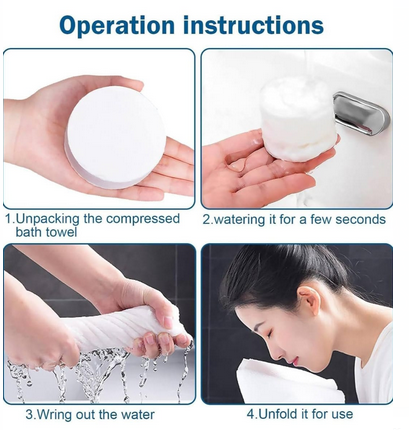 Operation instructions

1.Unpacking the compressed bath towel

2.watering it for a few seconds

3.Wring out the water

4.Unfold it for use